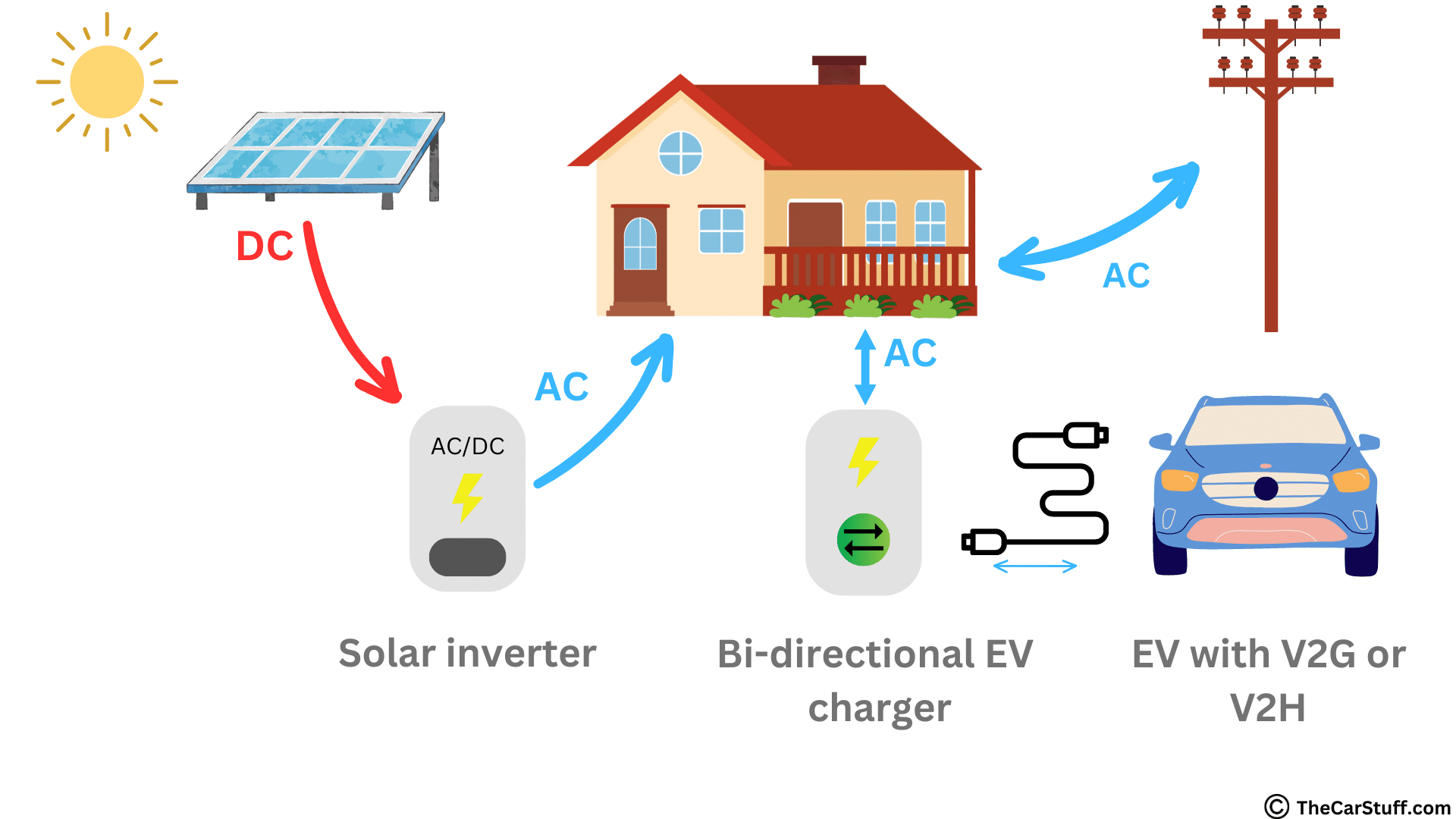 DC

AC

AC

AC

AC/DC

Solar inverter

Bi-directional EV charger

EV with V2G or V2H

© TheCarStuff.com